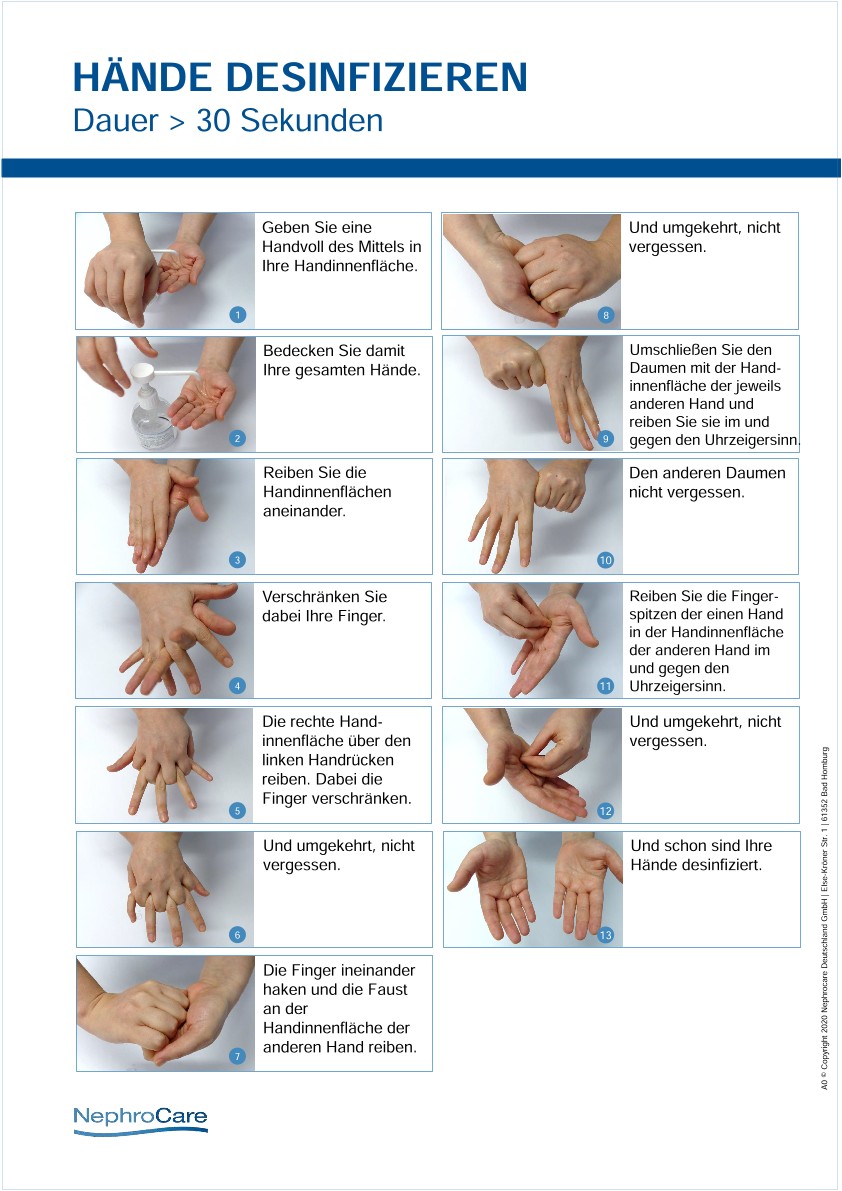 HÄNDE DESINFIZIEREN
Dauer > 30 Sekunden

1
Geben Sie eine Handvoll des Mittels in Ihre Handinnenfläche.

2
Bedecken Sie damit Ihre gesamten Hände.

3
Reiben Sie die Handinnenflächen aneinander.

4
Verschränken Sie dabei Ihre Finger.

5
Die rechte Handinnenfläche über den linken Handrücken reiben. Dabei die Finger verschränken.

6
Und umgekehrt, nicht vergessen.

7
Die Finger ineinander haken und die Faust an der Handinnenfläche der anderen Hand reiben.

8
Und umgekehrt, nicht vergessen.

9
Umschließen Sie den Daumen mit der Handinnenfläche der jeweils anderen Hand und reiben Sie sie im und gegen den Uhrzeigersinn.

10
Den anderen Daumen nicht vergessen.

11
Reiben Sie die Fingerspitzen der einen Hand in der Handinnenfläche der anderen Hand im und gegen den Uhrzeigersinn.

12
Und umgekehrt, nicht vergessen.

13
Und schon sind Ihre Hände desinfiziert.

NephroCare

A0 © Copyright 2020 Nephrocare Deutschland GmbH | Else-Kröner Str. 1 | 61352 Bad Homburg